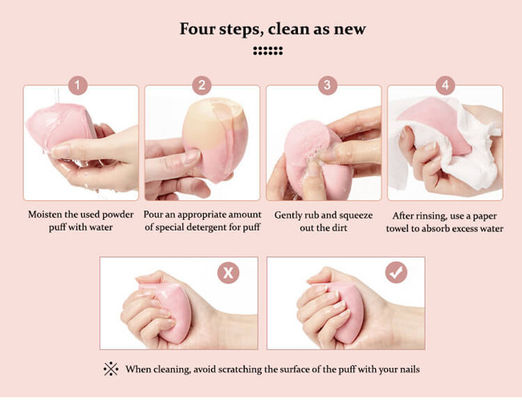 Four steps, clean as new

1

Moisten the used powder puff with water

2

Pour an appropriate amount of special detergent for puff

3

Gently rub and squeeze out the dirt

4

After rinsing, use a paper towel to absorb excess water

X

✓

※ When cleaning, avoid scratching the surface of the puff with your nails